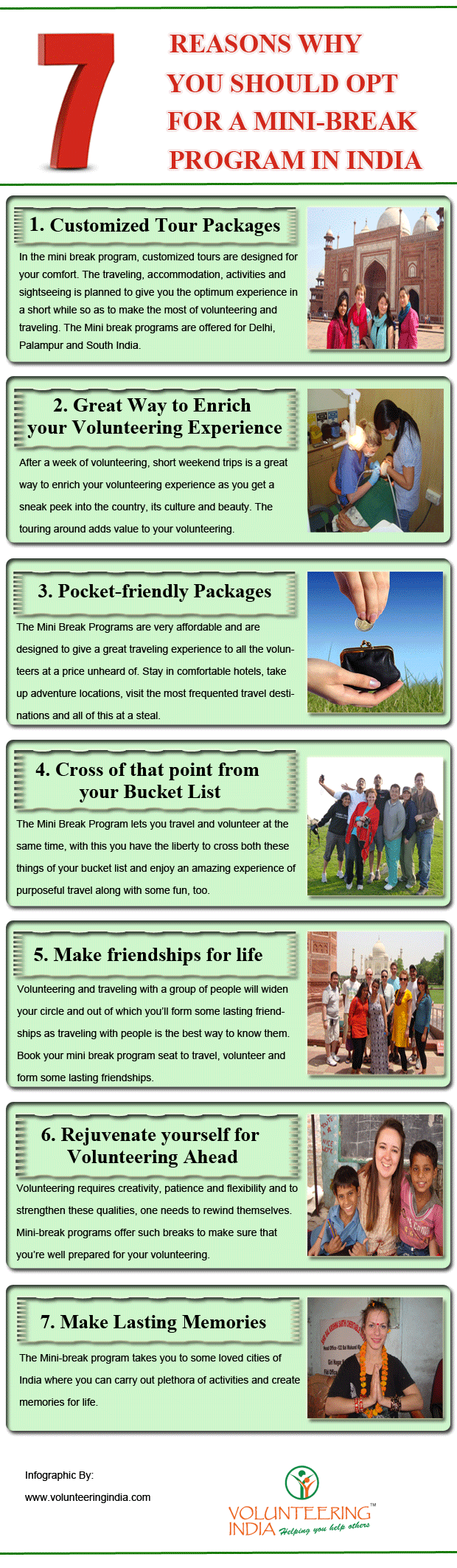 7 REASONS WHY YOU SHOULD OPT FOR A MINI-BREAK PROGRAM IN INDIA

1. Customized Tour Packages

In the mini break program, customized tours are designed for your comfort. The traveling, accommodation, activities and sightseeing is planned to give you the optimum experience in a short while so as to make the most of volunteering and traveling. The Mini break programs are offered for Delhi, Palampur and South India.

2. Great Way to Enrich your Volunteering Experience

After a week of volunteering, short weekend trips is a great way to enrich your volunteering experience as you get a sneak peek into the country, its culture and beauty. The touring around adds value to your volunteering.

3. Pocket-friendly Packages

The Mini Break Programs are very affordable and are designed to give a great traveling experience to all the volunteers at a price unheard of. Stay in comfortable hotels, take up adventure locations, visit the most frequented travel destinations and all of this at a steal.

4. Cross of that point from your Bucket List

The Mini Break Program lets you travel and volunteer at the same time, with this you have the liberty to cross both these things of your bucket list and enjoy an amazing experience of purposeful travel along with some fun, too.

5. Make friendships for life

Volunteering and traveling with a group of people will widen your circle and out of which you'll form some lasting friendships as traveling with people is the best way to know them. Book your mini break program seat to travel, volunteer and form some lasting friendships.

6. Rejuvenate yourself for Volunteering Ahead

Volunteering requires creativity, patience and flexibility and to strengthen these qualities, one needs to rewind themselves. Mini-break programs offer such breaks to make sure that you're well prepared for your volunteering.

7. Make Lasting Memories

The Mini-break program takes you to some loved cities of India where you can carry out plethora of activities and create memories for life.

Infographic By:
www.volunteeringindia.com

VOLUNTEERING INDIA™ Helping you help others